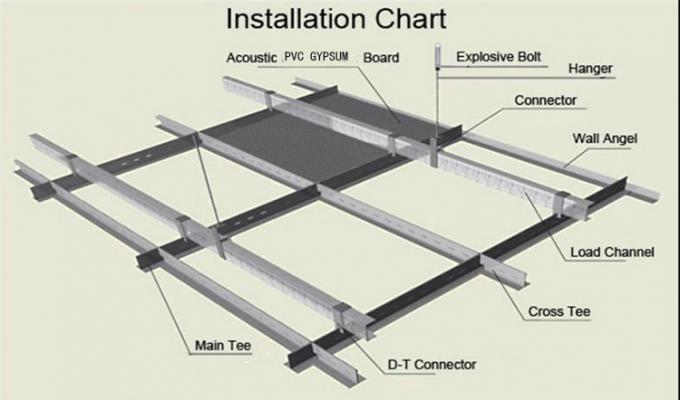 Installation Chart

Acoustic PVC GYPSUM Board

Explosive Bolt

Hanger

Connector

Wall Angel

Load Channel

Cross Tee

Main Tee

D-T Connector